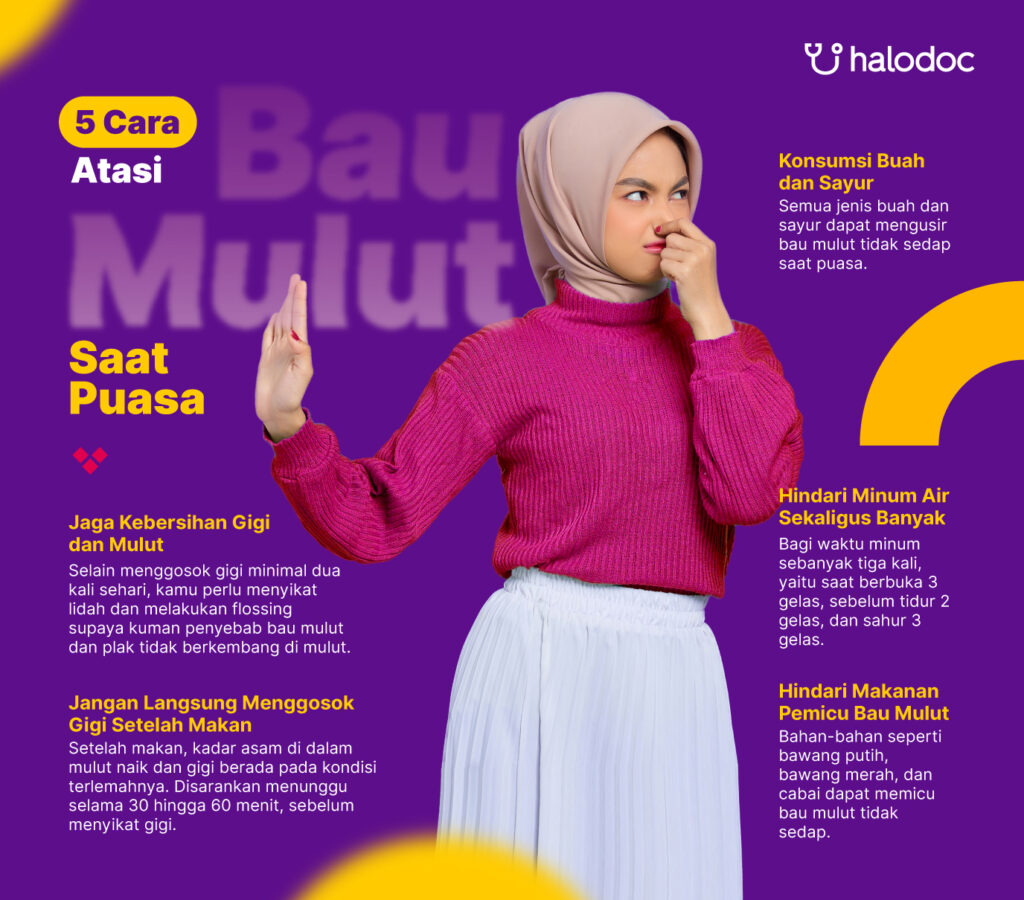 halodoc

5 Cara Atasi Bau Mulut Saat Puasa

Jaga Kebersihan Gigi dan Mulut
Selain menggosok gigi minimal dua kali sehari, kamu perlu menyikat lidah dan melakukan flossing supaya kuman penyebab bau mulut dan plak tidak berkembang di mulut.

Jangan Langsung Menggosok Gigi Setelah Makan
Setelah makan, kadar asam di dalam mulut naik dan gigi berada pada kondisi terlemahnya. Disarankan menunggu selama 30 hingga 60 menit, sebelum menyikat gigi.

Konsumsi Buah dan Sayur
Semua jenis buah dan sayur dapat mengusir bau mulut tidak sedap saat puasa.

Hindari Minum Air Sekaligus Banyak
Bagi waktu minum sebanyak tiga kali, yaitu saat berbuka 3 gelas, sebelum tidur 2 gelas, dan sahur 3 gelas.

Hindari Makanan Pemicu Bau Mulut
Bahan-bahan seperti bawang putih, bawang merah, dan cabai dapat memicu bau mulut tidak sedap.