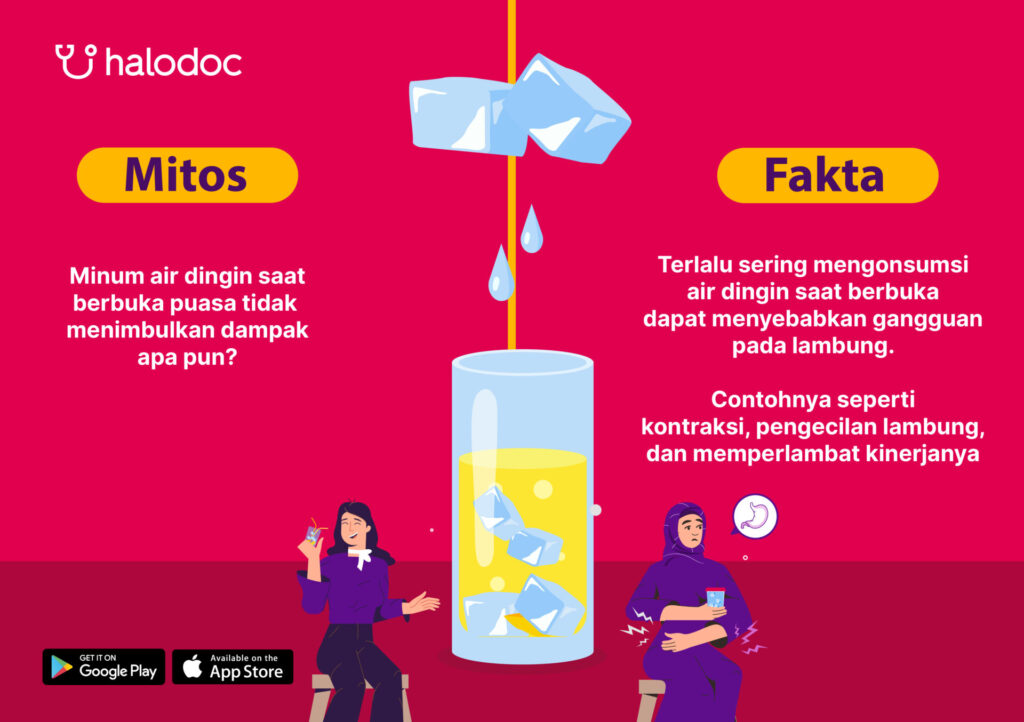 halodoc

Mitos

Minum air dingin saat berbuka puasa tidak menimbulkan dampak apa pun?

Fakta

Terlalu sering mengonsumsi air dingin saat berbuka dapat menyebabkan gangguan pada lambung.

Contohnya seperti kontraksi, pengecilan lambung, dan memperlambat kinerjanya

GET IT ON Google Play

Available on the App Store