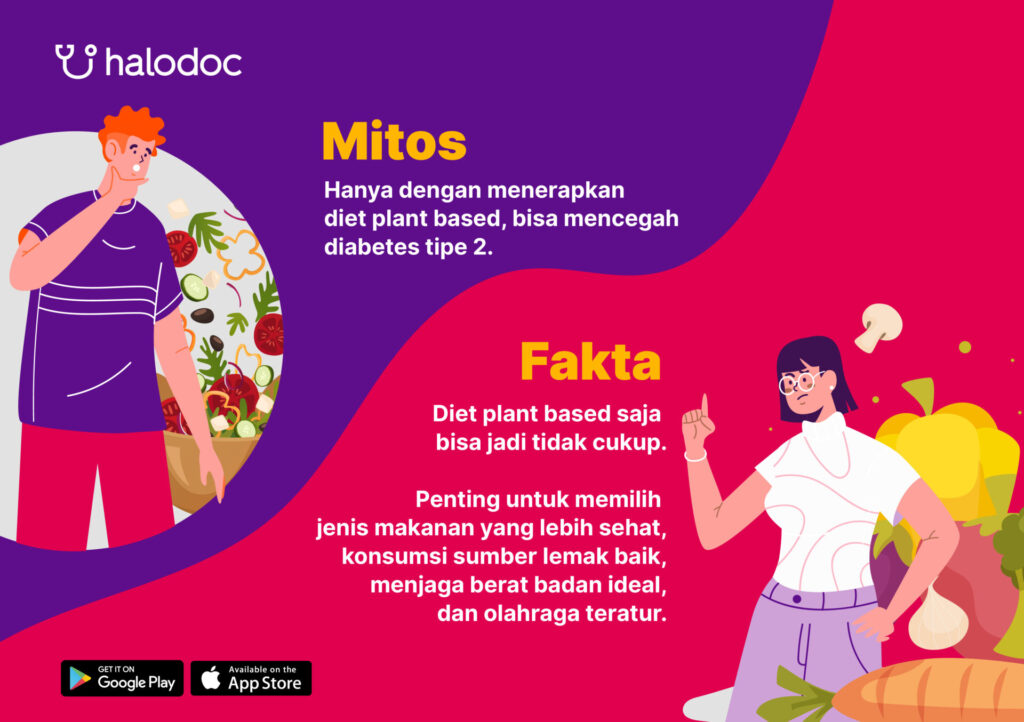 halodoc

Mitos

Hanya dengan menerapkan diet plant based, bisa mencegah diabetes tipe 2.

Fakta

Diet plant based saja bisa jadi tidak cukup.

Penting untuk memilih jenis makanan yang lebih sehat, konsumsi sumber lemak baik, menjaga berat badan ideal, dan olahraga teratur.

GET IT ON Google Play

Available on the App Store