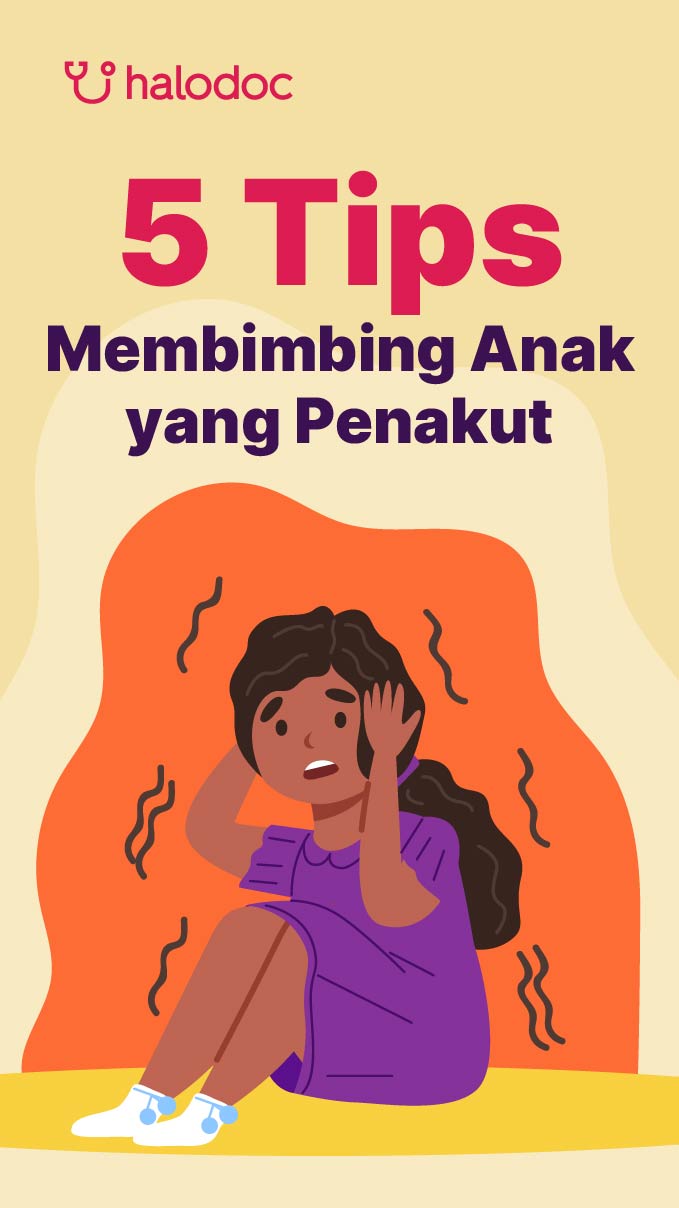 halodoc

5 Tips

Membimbing Anak yang Penakut