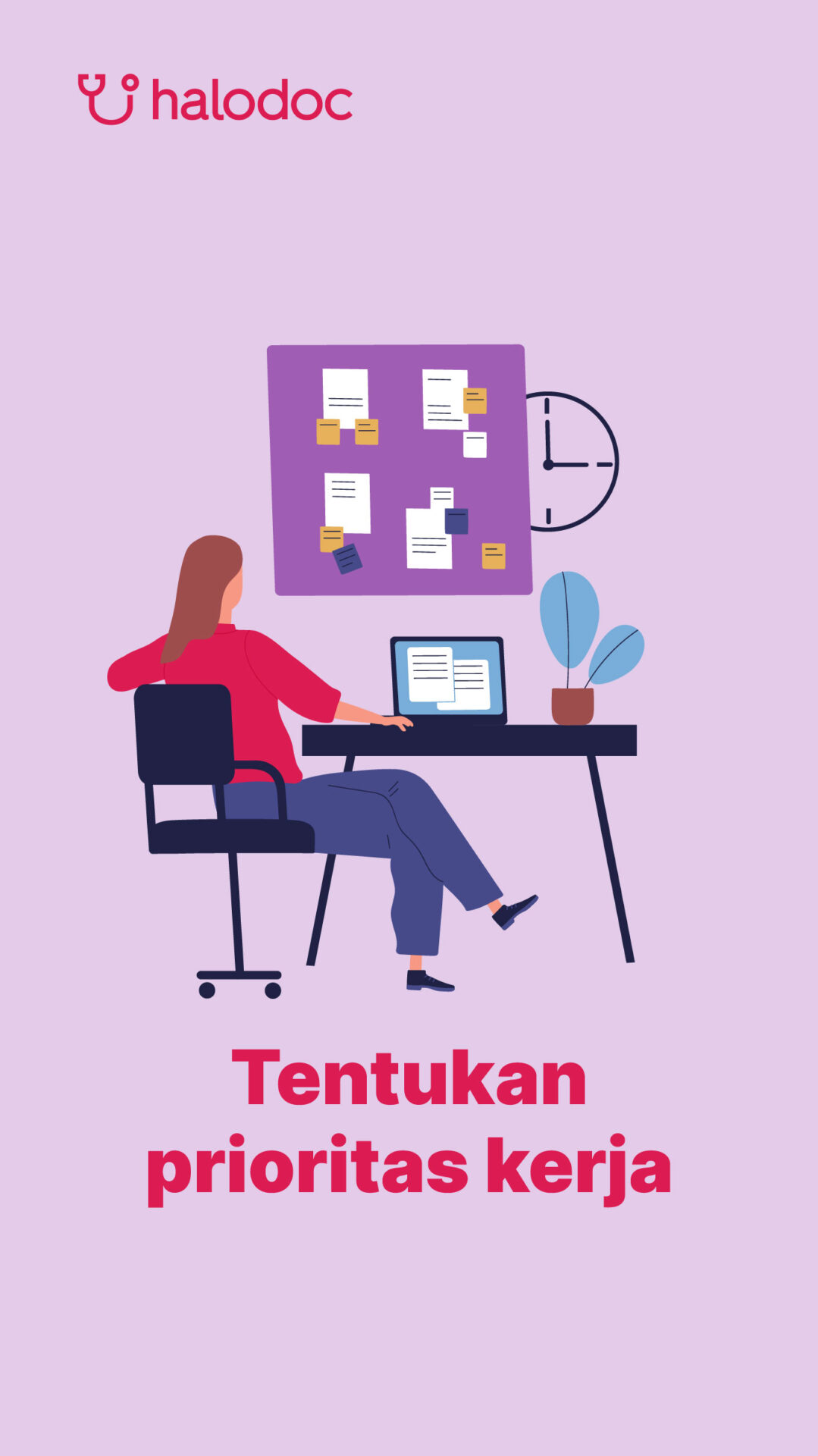 halodoc

Tentukan prioritas kerja