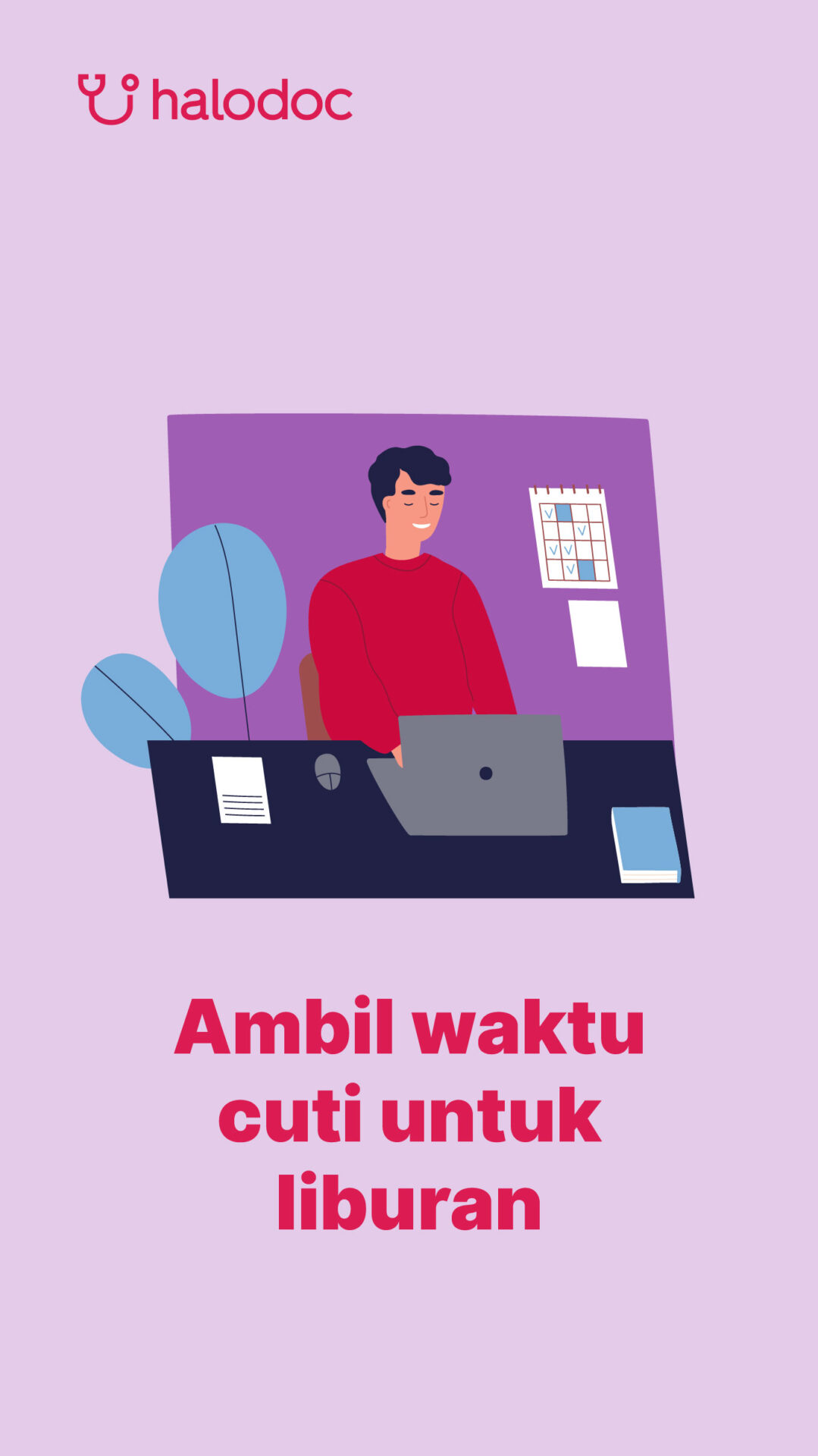 halodoc

Ambil waktu cuti untuk liburan