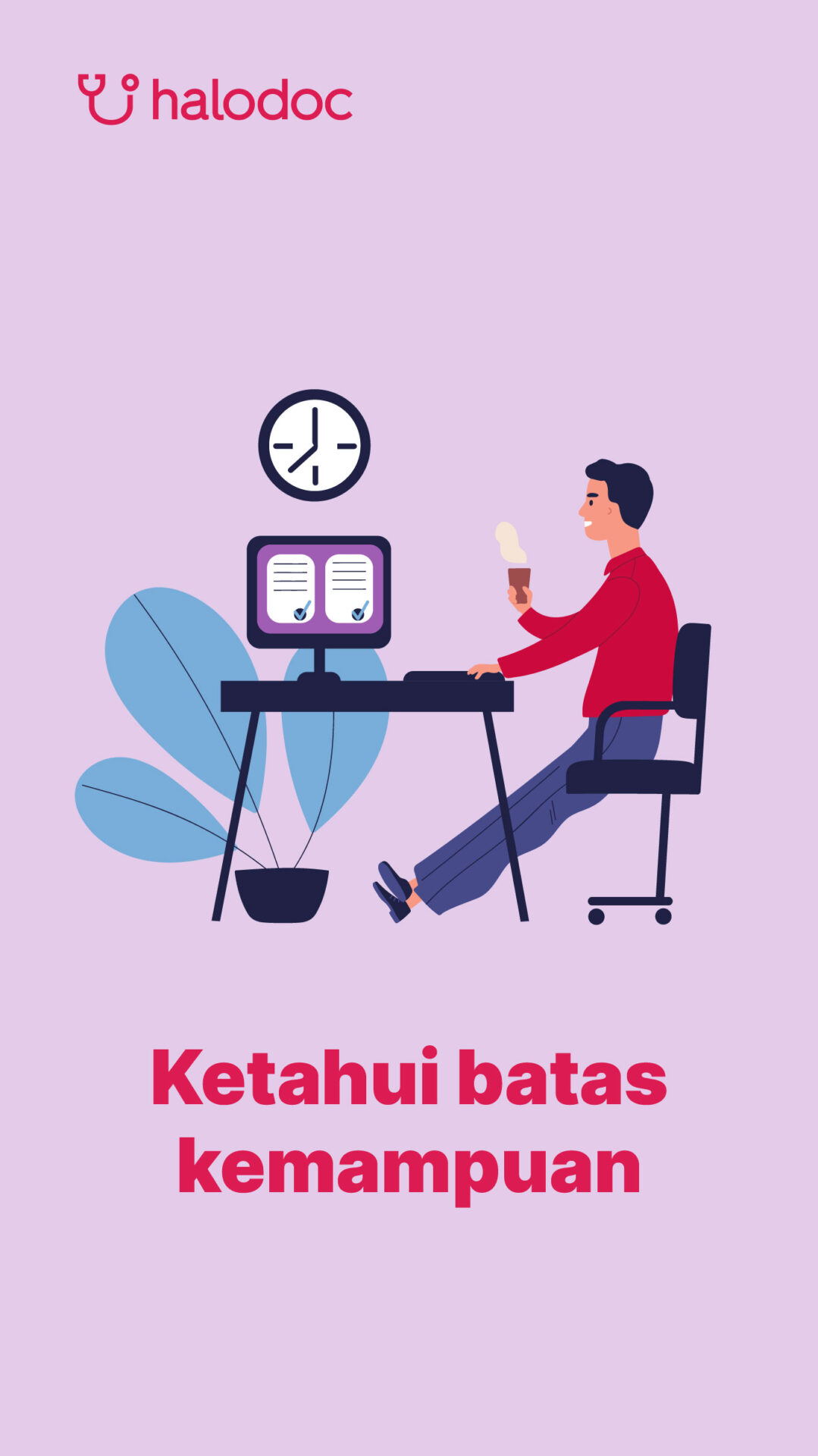 halodoc

Ketahui batas kemampuan