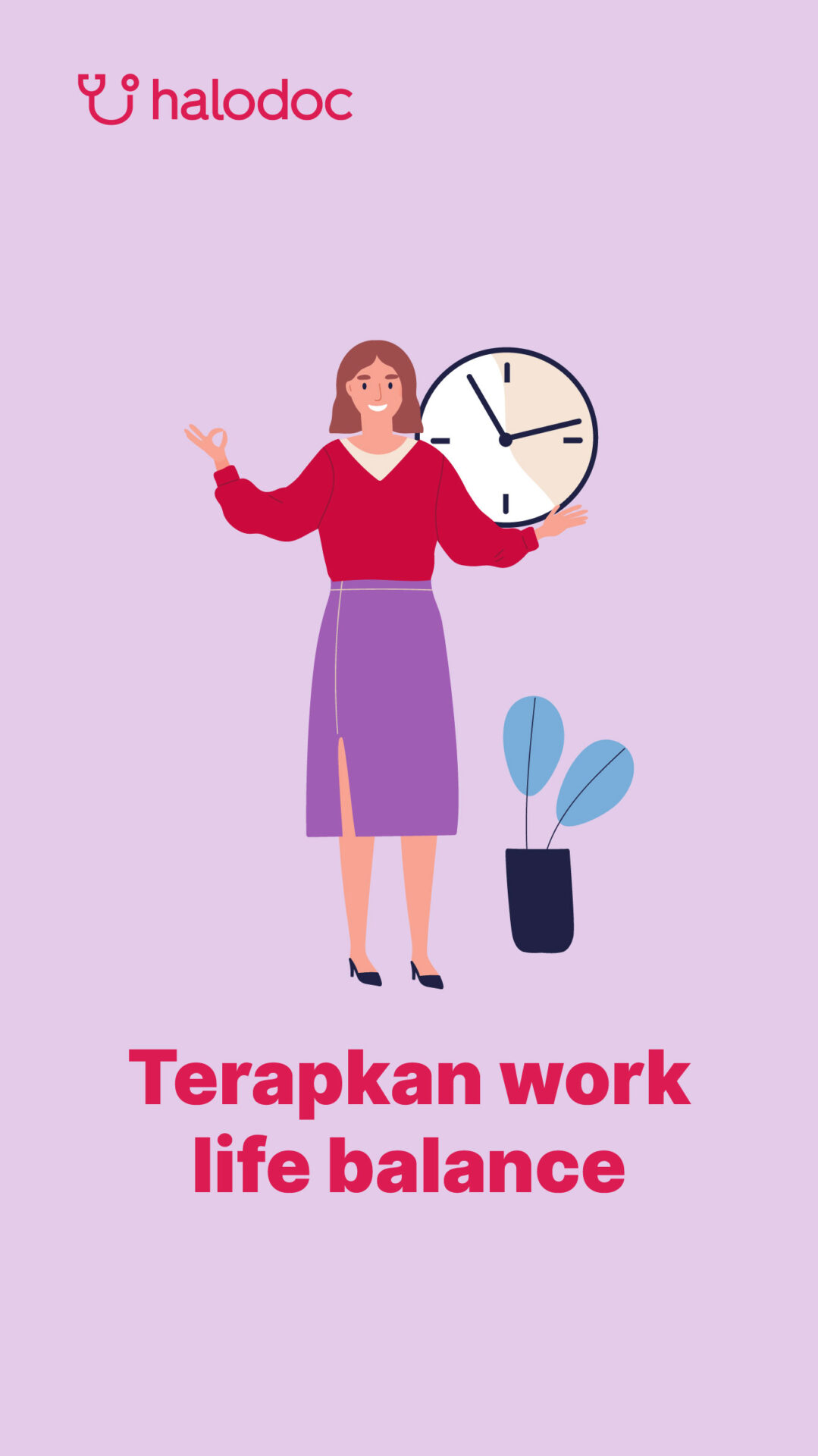 halodoc

Terapkan work life balance