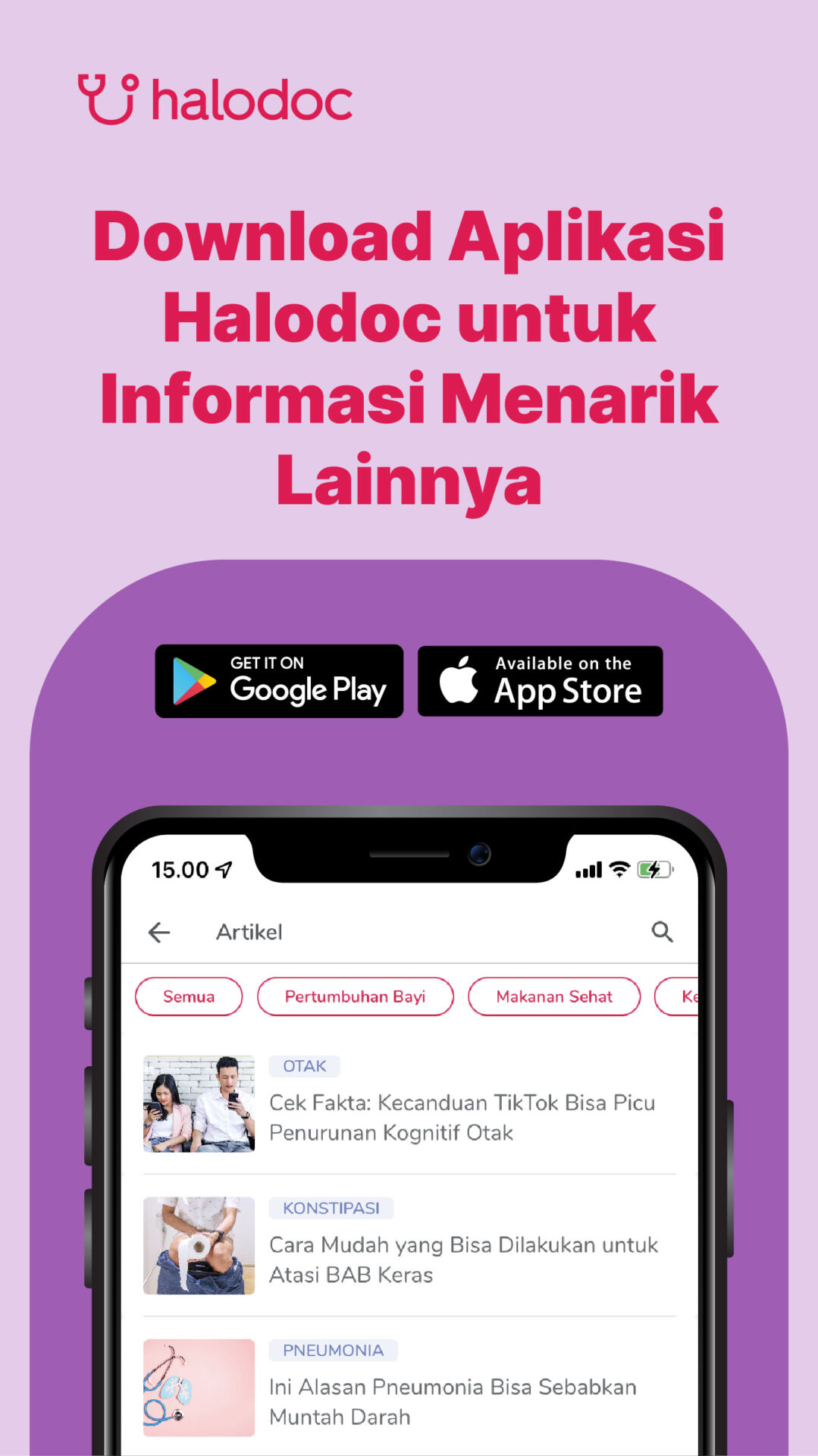 halodoc

Download Aplikasi Halodoc untuk Informasi Menarik Lainnya

GET IT ON Google Play

Available on the App Store

15.00

Artikel

Semua
Pertumbuhan Bayi
Makanan Sehat
Ke

OTAK
Cek Fakta: Kecanduan TikTok Bisa Picu Penurunan Kognitif Otak

KONSTIPASI
Cara Mudah yang Bisa Dilakukan untuk Atasi BAB Keras

PNEUMONIA
Ini Alasan Pneumonia Bisa Sebabkan Muntah Darah