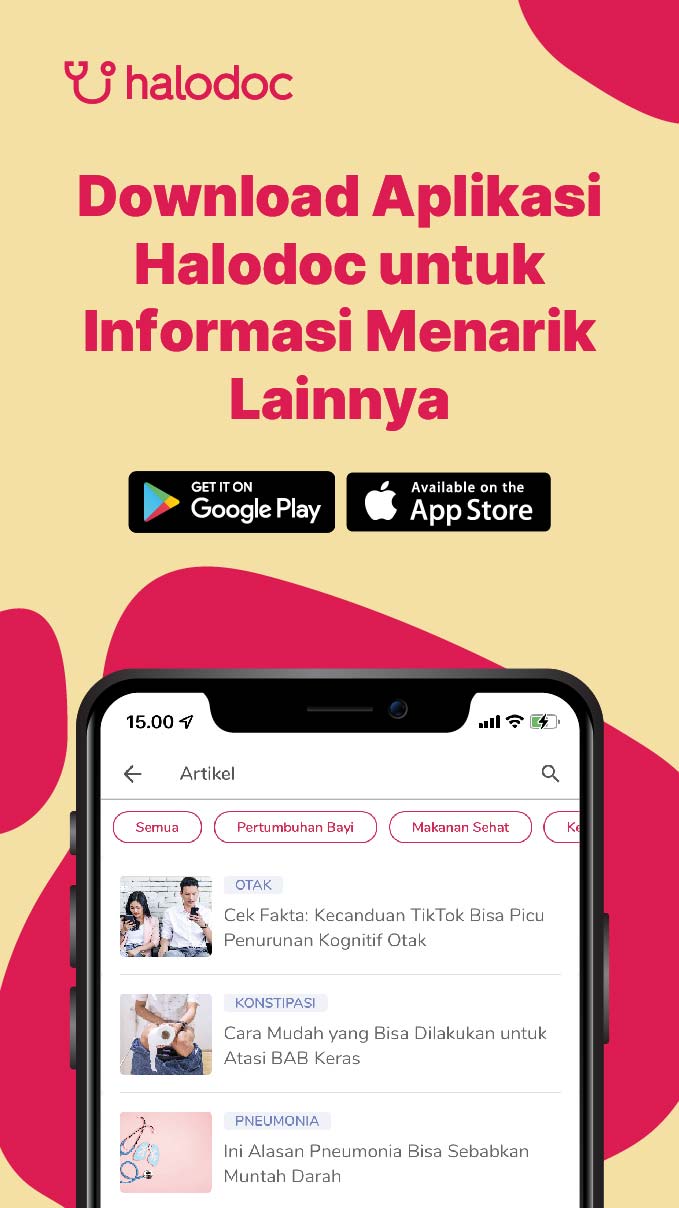 halodoc

Download Aplikasi Halodoc untuk Informasi Menarik Lainnya

GET IT ON Google Play

Available on the App Store

15.00

Artikel

Semua

Pertumbuhan Bayi

Makanan Sehat

Ke

OTAK

Cek Fakta: Kecanduan TikTok Bisa Picu Penurunan Kognitif Otak

KONSTIPASI

Cara Mudah yang Bisa Dilakukan untuk Atasi BAB Keras

PNEUMONIA

Ini Alasan Pneumonia Bisa Sebabkan Muntah Darah