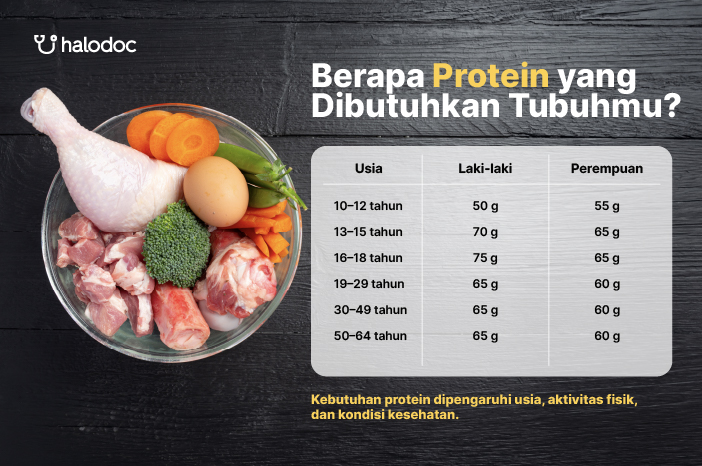 halodoc

Berapa Protein yang Dibutuhkan Tubuhmu?

| Usia | Laki-laki | Perempuan |
|---|---|---|
| 10–12 tahun | 50 g | 55 g |
| 13–15 tahun | 70 g | 65 g |
| 16–18 tahun | 75 g | 65 g |
| 19–29 tahun | 65 g | 60 g |
| 30–49 tahun | 65 g | 60 g |
| 50–64 tahun | 65 g | 60 g |

Kebutuhan protein dipengaruhi usia, aktivitas fisik, dan kondisi kesehatan.