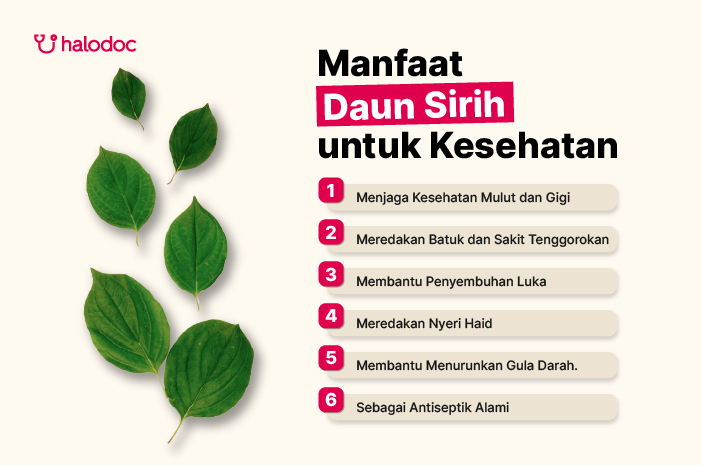 halodoc

Manfaat
Daun Sirih
untuk Kesehatan

1 Menjaga Kesehatan Mulut dan Gigi

2 Meredakan Batuk dan Sakit Tenggorokan

3 Membantu Penyembuhan Luka

4 Meredakan Nyeri Haid

5 Membantu Menurunkan Gula Darah.

6 Sebagai Antiseptik Alami