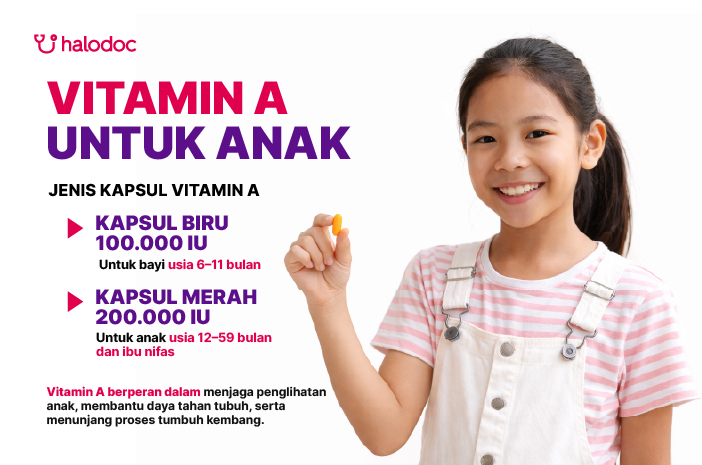 halodoc

VITAMIN A
UNTUK ANAK

JENIS KAPSUL VITAMIN A

KAPSUL BIRU
100.000 IU
Untuk bayi usia 6–11 bulan

KAPSUL MERAH
200.000 IU
Untuk anak usia 12–59 bulan dan ibu nifas

Vitamin A berperan dalam menjaga penglihatan anak, membantu daya tahan tubuh, serta menunjang proses tumbuh kembang.